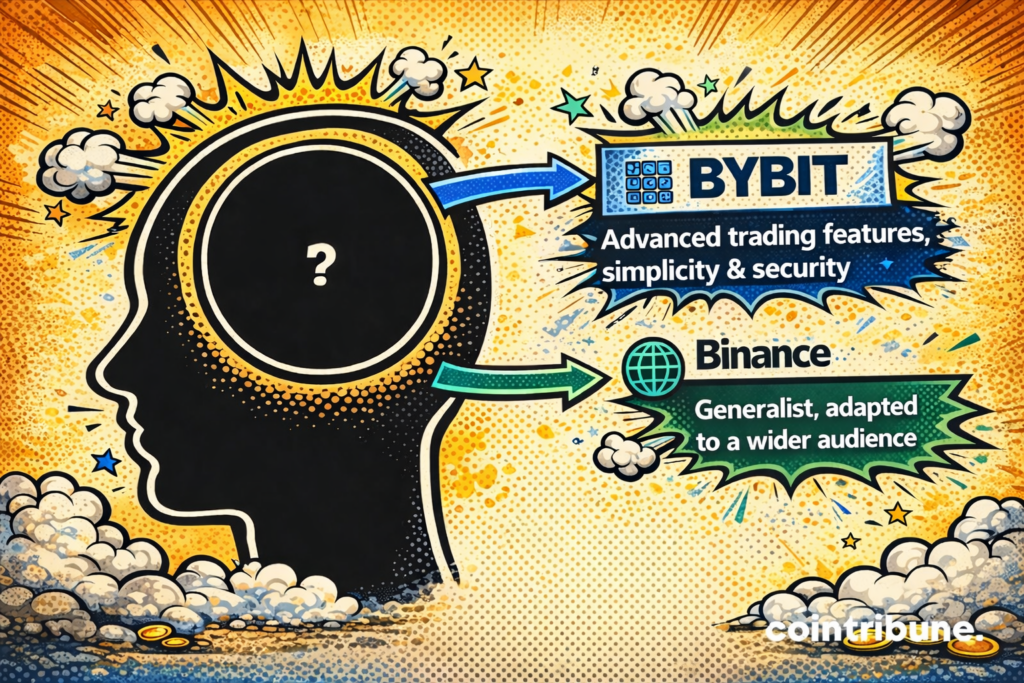 ?

BYBIT

Advanced trading features, simplicity & security

Binance

Generalist, adapted to a wider audience

cointribune.